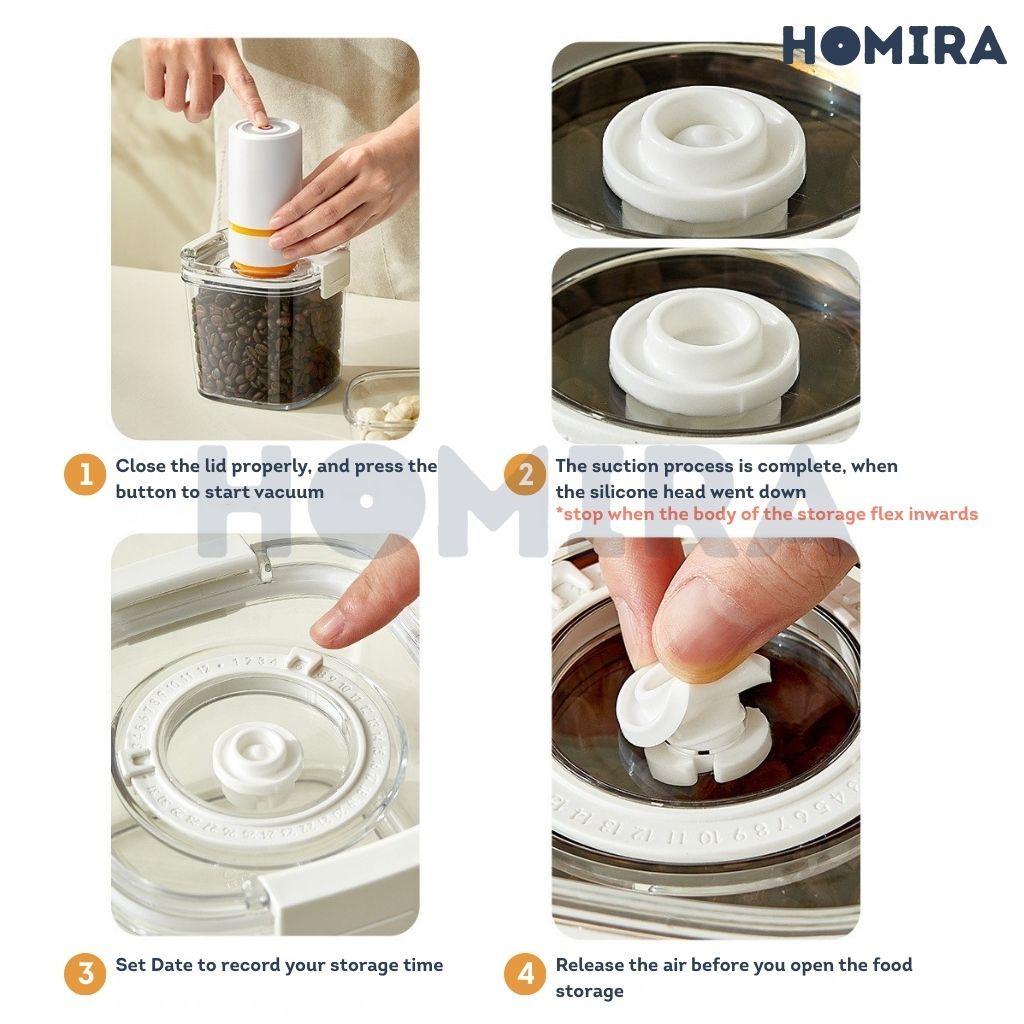 HOMIRA

1 Close the lid properly, and press the button to start vacuum

2 The suction process is complete, when the silicone head went down
*stop when the body of the storage flex inwards

HOMIRA

3 Set Date to record your storage time

4 Release the air before you open the food storage