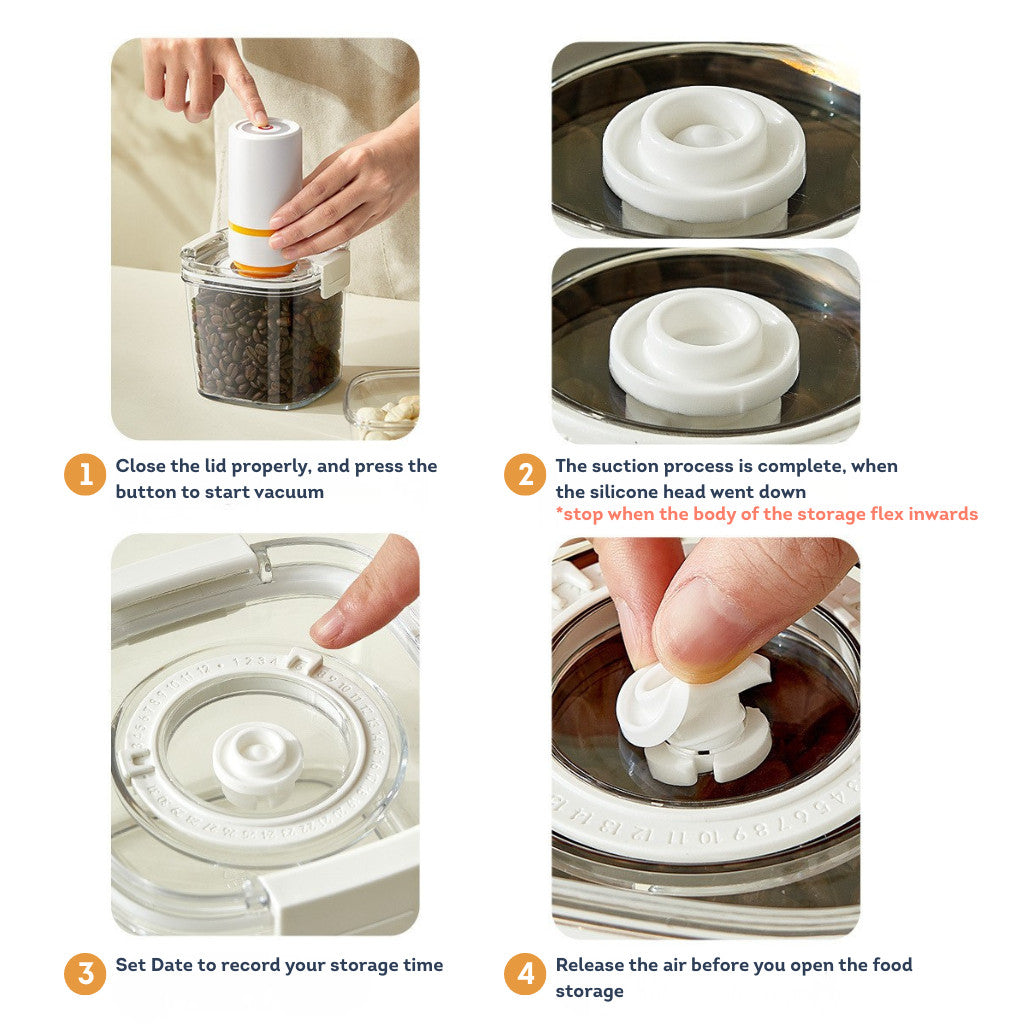 1 Close the lid properly, and press the button to start vacuum

2 The suction process is complete, when the silicone head went down
*stop when the body of the storage flex inwards

3 Set Date to record your storage time

4 Release the air before you open the food storage